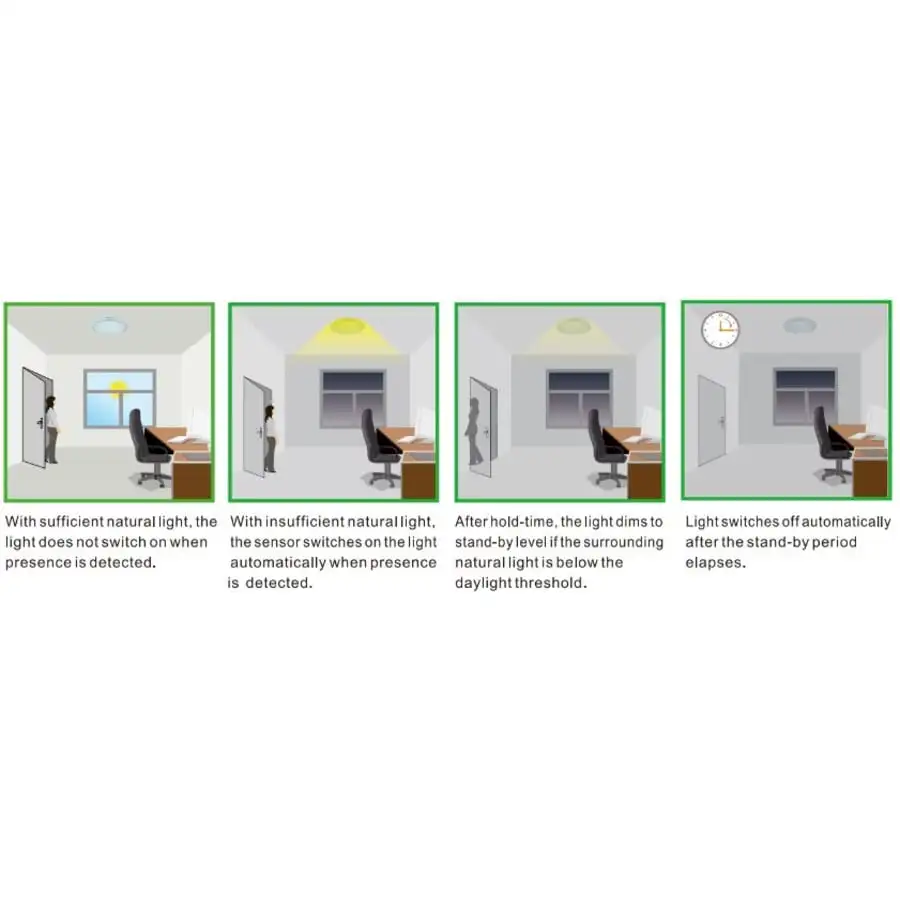 With sufficient natural light, the light does not switch on when presence is detected.

With insufficient natural light, the sensor switches on the light automatically when presence is detected.

After hold-time, the light dims to stand-by level if the surrounding natural light is below the daylight threshold.

Light switches off automatically after the stand-by period elapses.